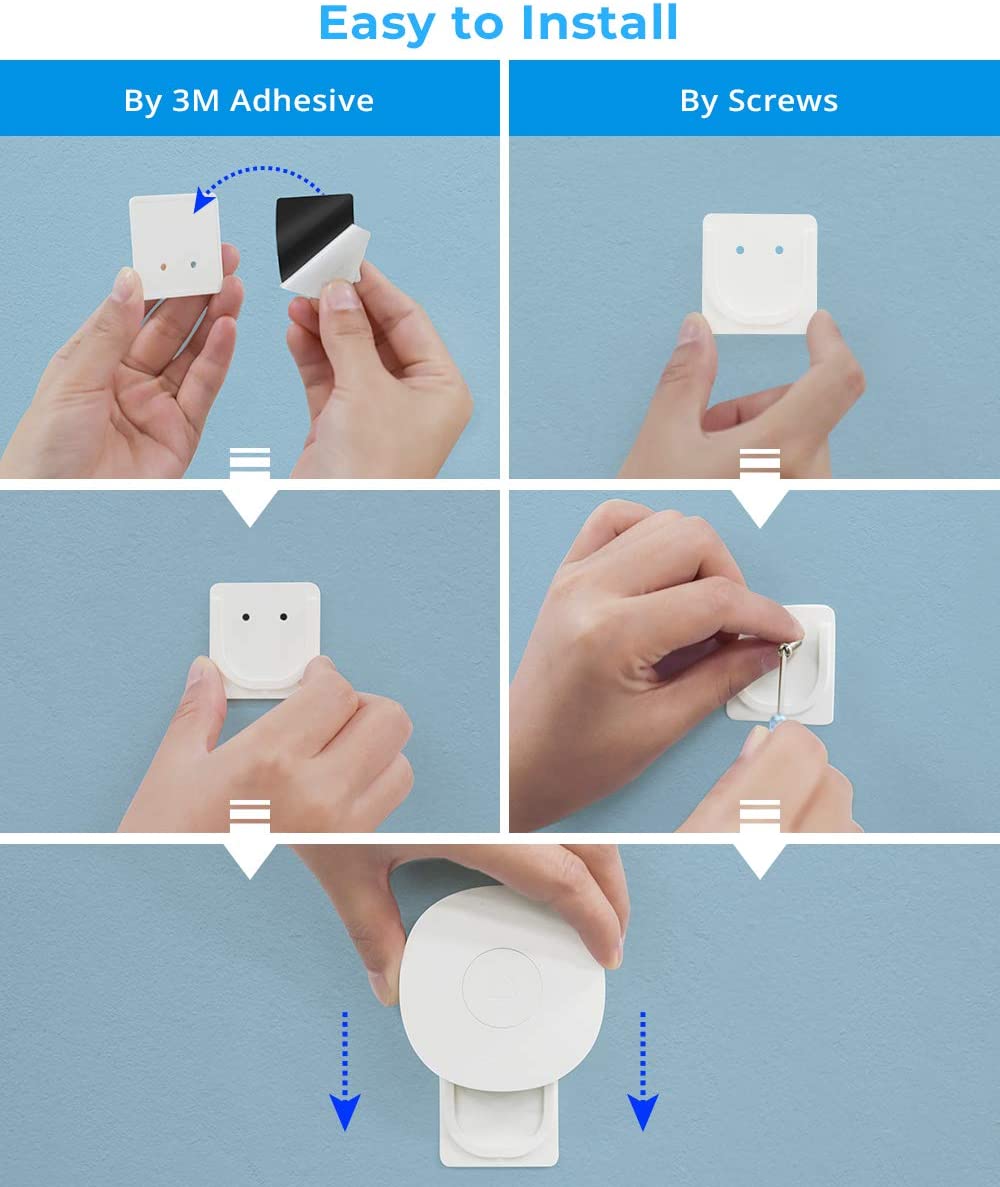 Easy to Install

By 3M Adhesive

By Screws